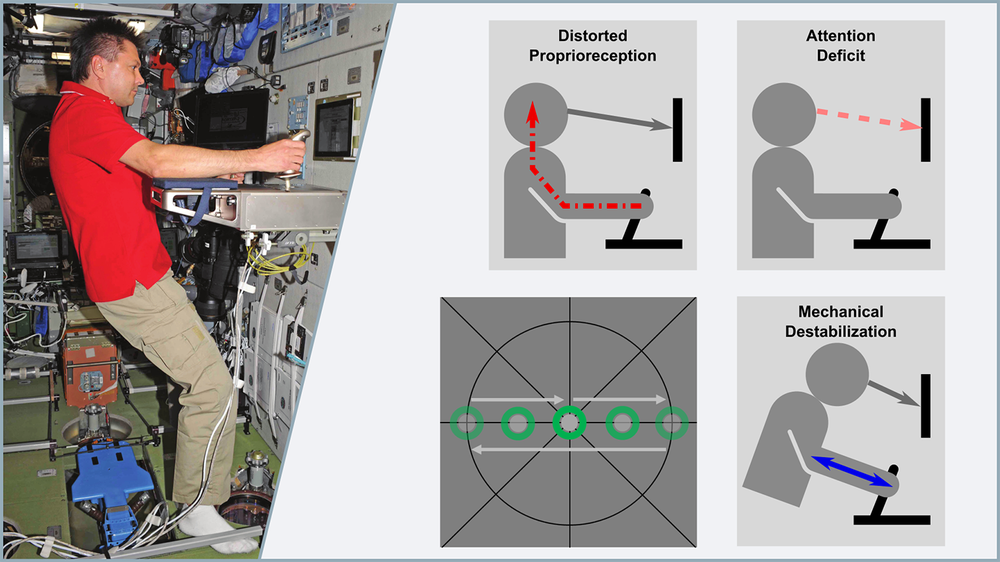 Distorted Proprioreception

Attention Deficit

Mechanical Destabilization